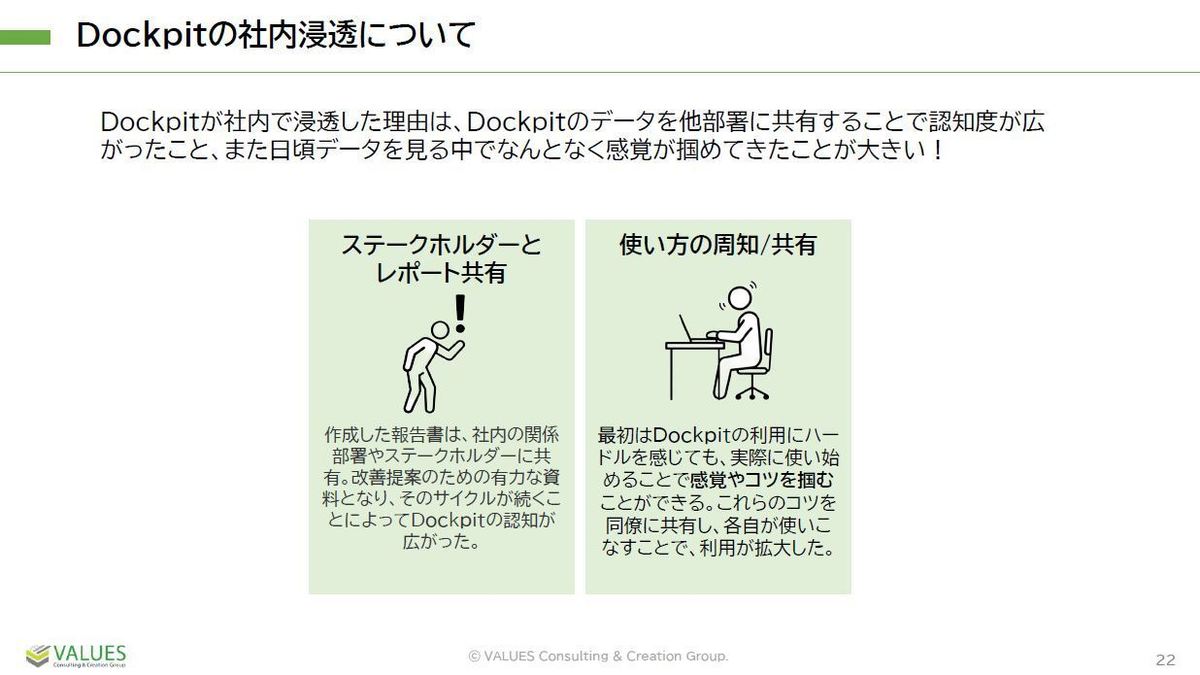 Dockpitの社内浸透について

Dockpitが社内で浸透した理由は、Dockpitのデータを他部署に共有することで認知度が広がったこと、また日頃データを見る中でなんとなく感覚が掴めてきたことが大きい！

ステークホルダーとレポート共有

作成した報告書は、社内の関係部署やステークホルダーに共有。改善提案のための有力な資料となり、そのサイクルが続くことによってDockpitの認知が広がった。

使い方の周知/共有

最初はDockpitの利用にハードルを感じても、実際に使い始めることで感覚やコツを掴むことができる。これらのコツを同僚に共有し、各自が使いこなすことで、利用が拡大した。

VALUES
Consulting & Creation Group

© VALUES Consulting & Creation Group.

22